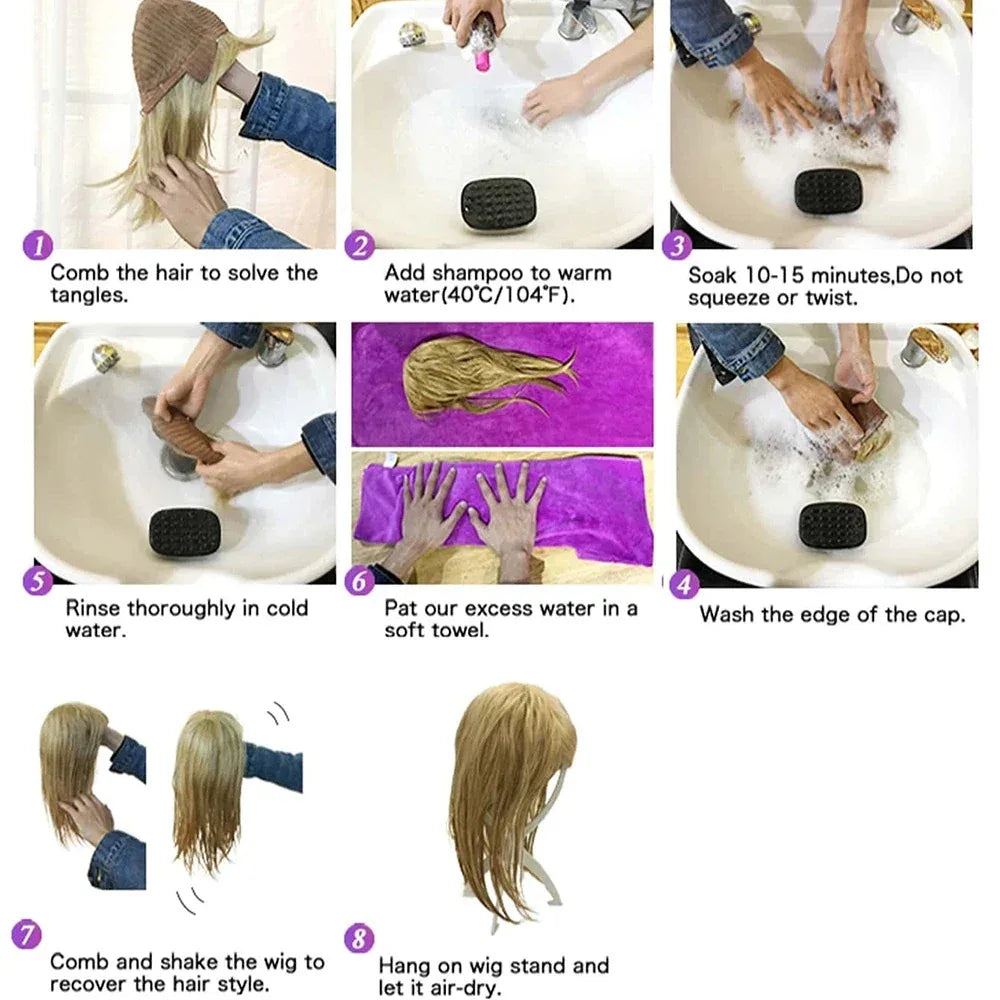 1
Comb the hair to solve the tangles.

2
Add shampoo to warm water(40℃/104°F).

3
Soak 10-15 minutes,Do not squeeze or twist.

5
Rinse thoroughly in cold water.

6
Pat our excess water in a soft towel.

4
Wash the edge of the cap.

7
Comb and shake the wig to recover the hair style.

8
Hang on wig stand and let it air-dry.