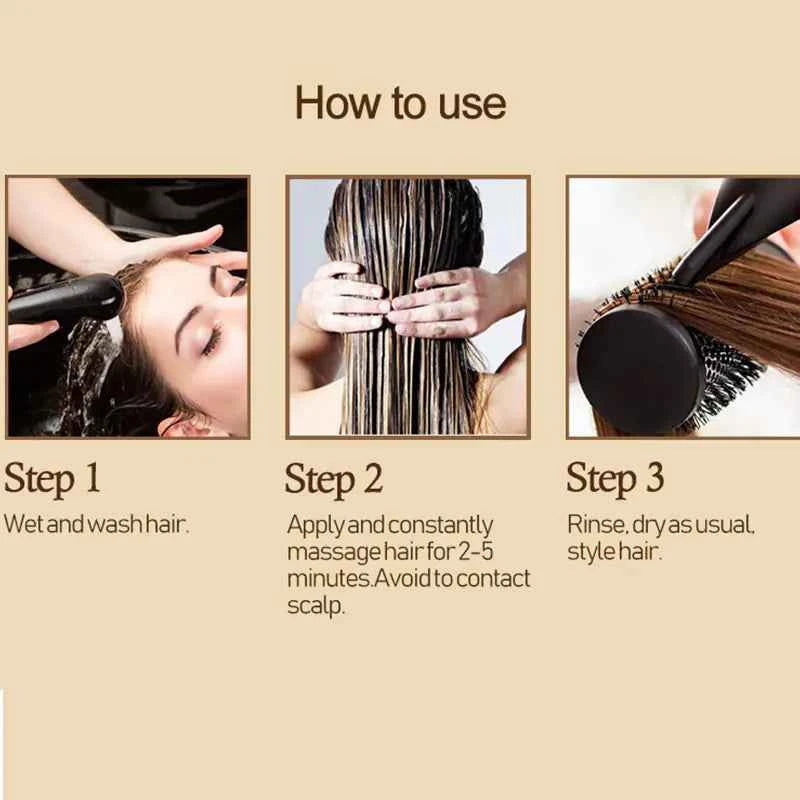 How to use

Step 1

Wet and wash hair.

Step 2

Apply and constantly massage hair for 2-5 minutes.Avoid to contact scalp.

Step 3

Rinse, dry as usual, style hair.